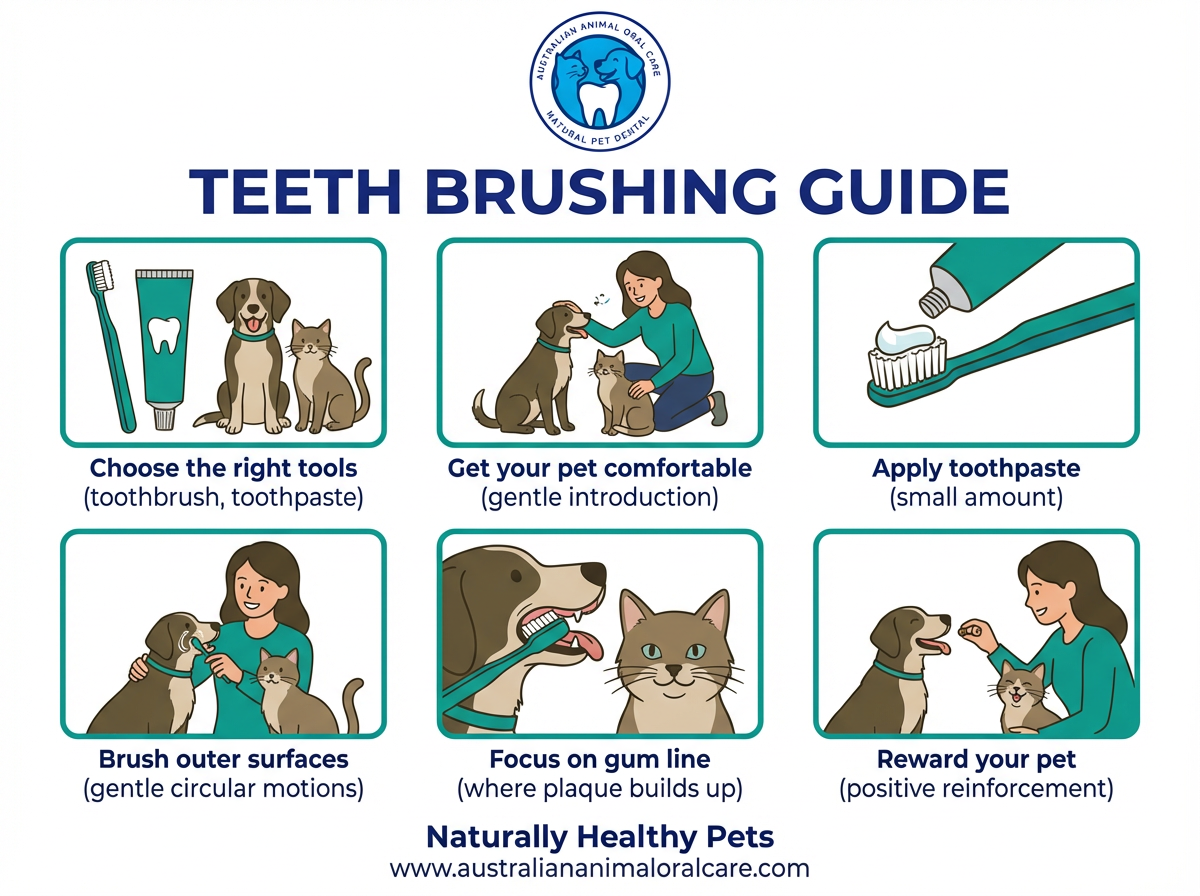 AUSTRALIAN ANIMAL ORAL CARE
NATURAL PET DENTAL

TEETH BRUSHING GUIDE

Choose the right tools
(toothbrush, toothpaste)

Get your pet comfortable
(gentle introduction)

Apply toothpaste
(small amount)

Brush outer surfaces
(gentle circular motions)

Focus on gum line
(where plaque builds up)

Reward your pet
(positive reinforcement)

Naturally Healthy Pets
www.australiananimaloralcare.com